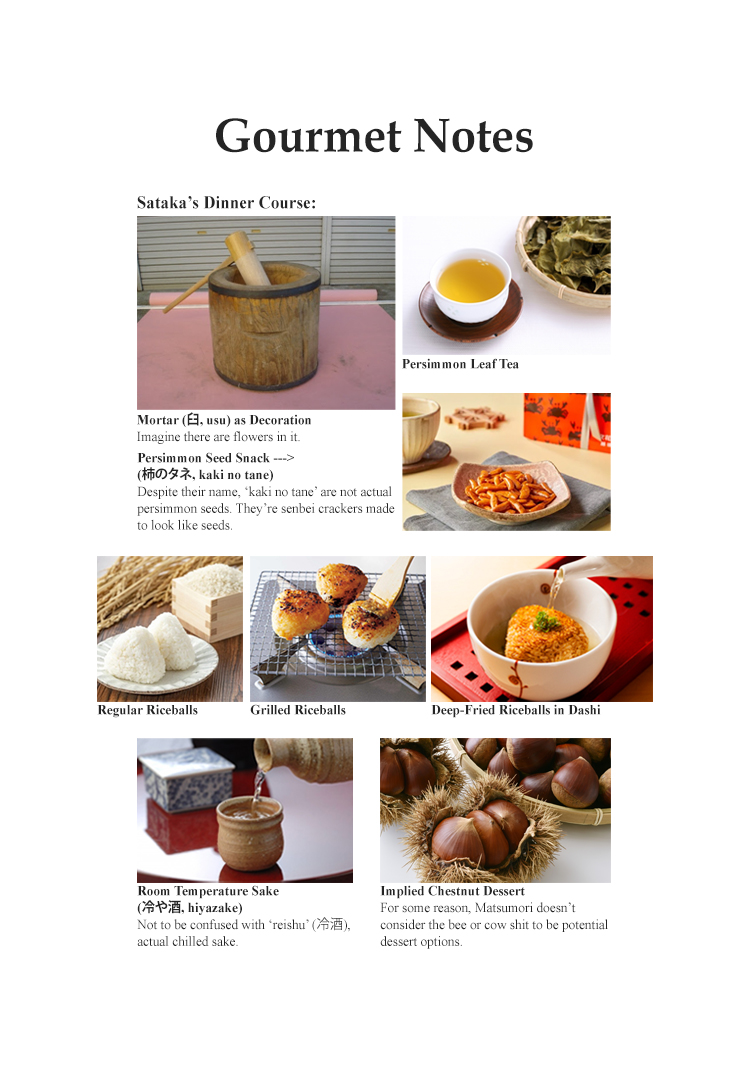 Gourmet Notes

Sataka's Dinner Course:

Persimmon Leaf Tea

Mortar (臼, usu) as Decoration
Imagine there are flowers in it.

Persimmon Seed Snack --->
(柿のタネ, kaki no tane)
Despite their name, 'kaki no tane' are not actual persimmon seeds. They're senbei crackers made to look like seeds.

Regular Riceballs

Grilled Riceballs

Deep-Fried Riceballs in Dashi

Room Temperature Sake
(冷や酒, hiyazake)
Not to be confused with 'reishu' (冷酒), actual chilled sake.

Implied Chestnut Dessert
For some reason, Matsumori doesn't consider the bee or cow shit to be potential dessert options.